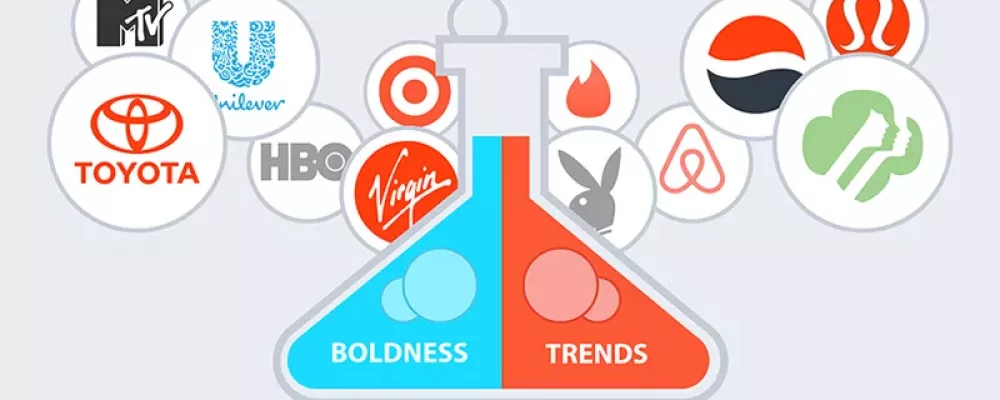 MTV

Unilever

TOYOTA

HBO

Virgin

BOLDNESS

TRENDS